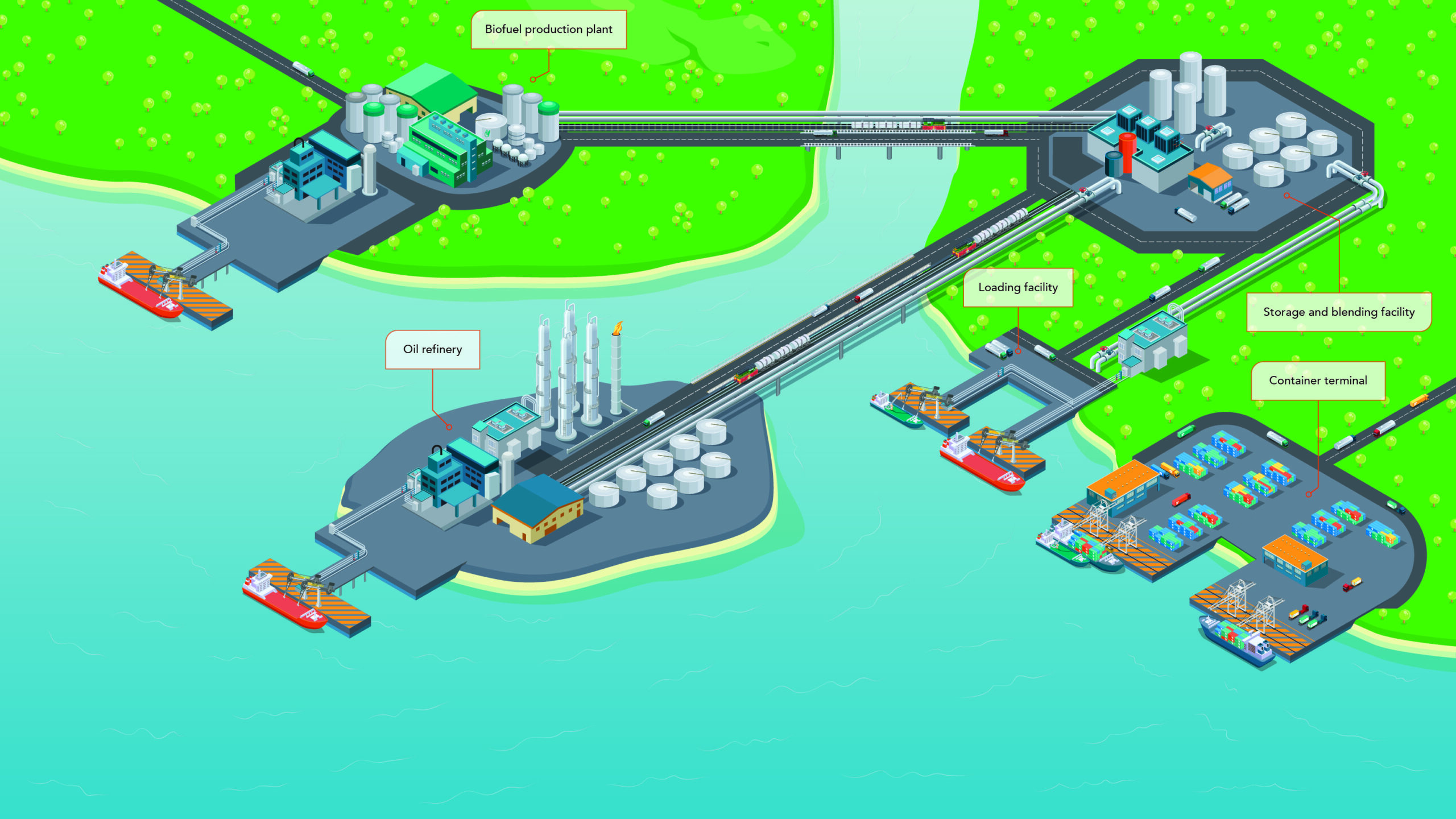 Biofuel production plant

Loading facility

Storage and blending facility

Oil refinery

Container terminal